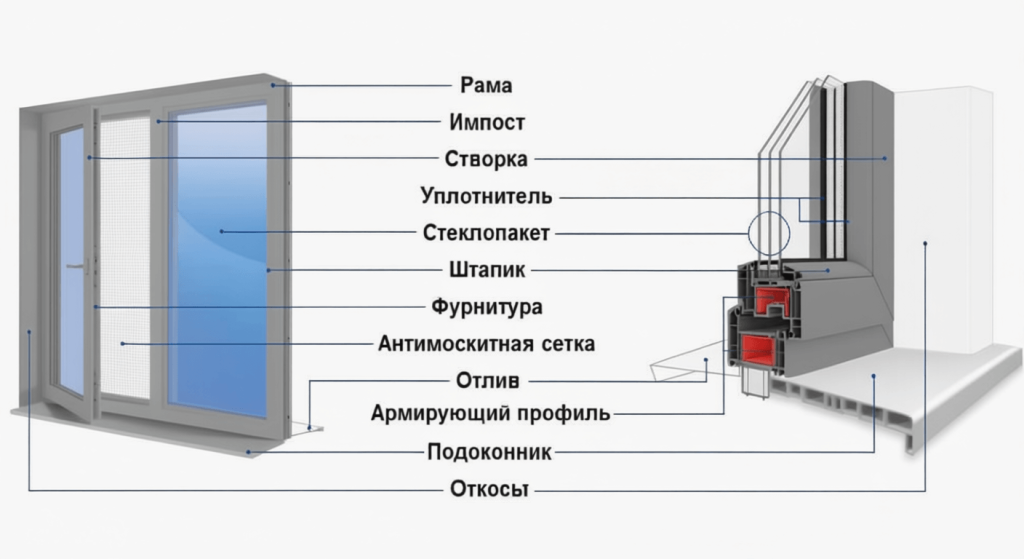 Рама
Импост
Створка
Уплотнитель
Стеклопакет
Штапик
Фурнитура
Антимоскитная сетка
Отлив
Армирующий профиль
Подоконник
Откосы